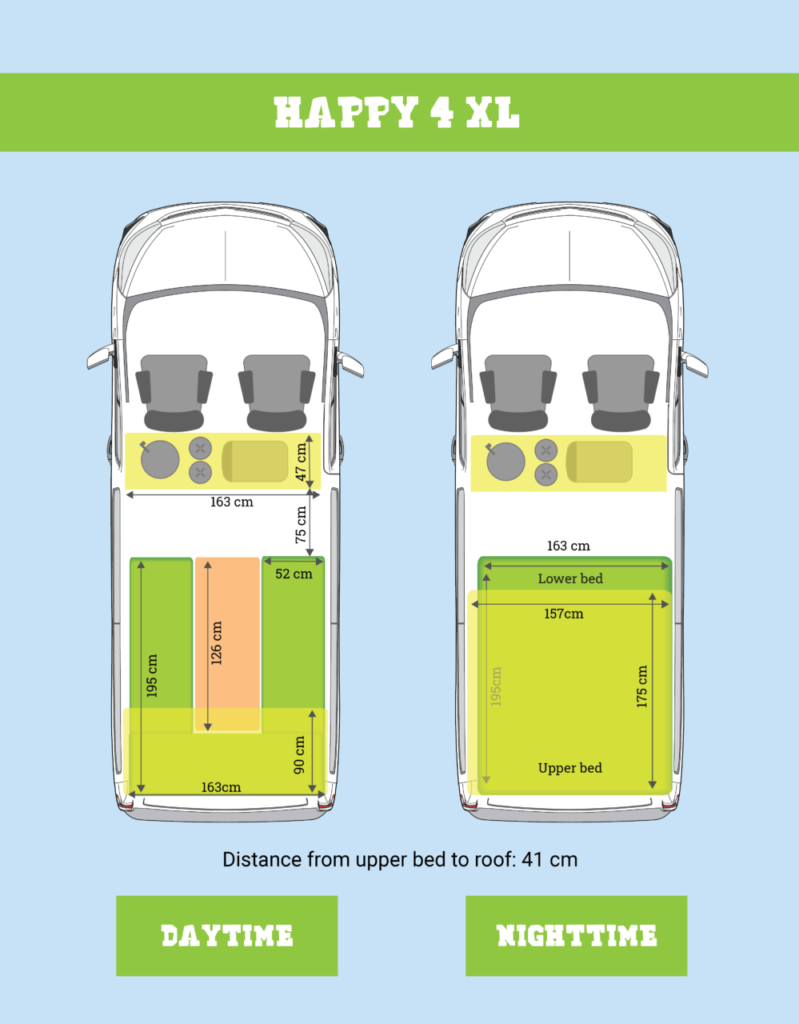 HAPPY 4 XL

47 cm
163 cm
75 cm
52 cm
195 cm
126 cm
90 cm
163cm

163 cm
Lower bed
157cm
195cm
175 cm
Upper bed

Distance from upper bed to roof: 41 cm

DAYTIME

NIGHTTIME